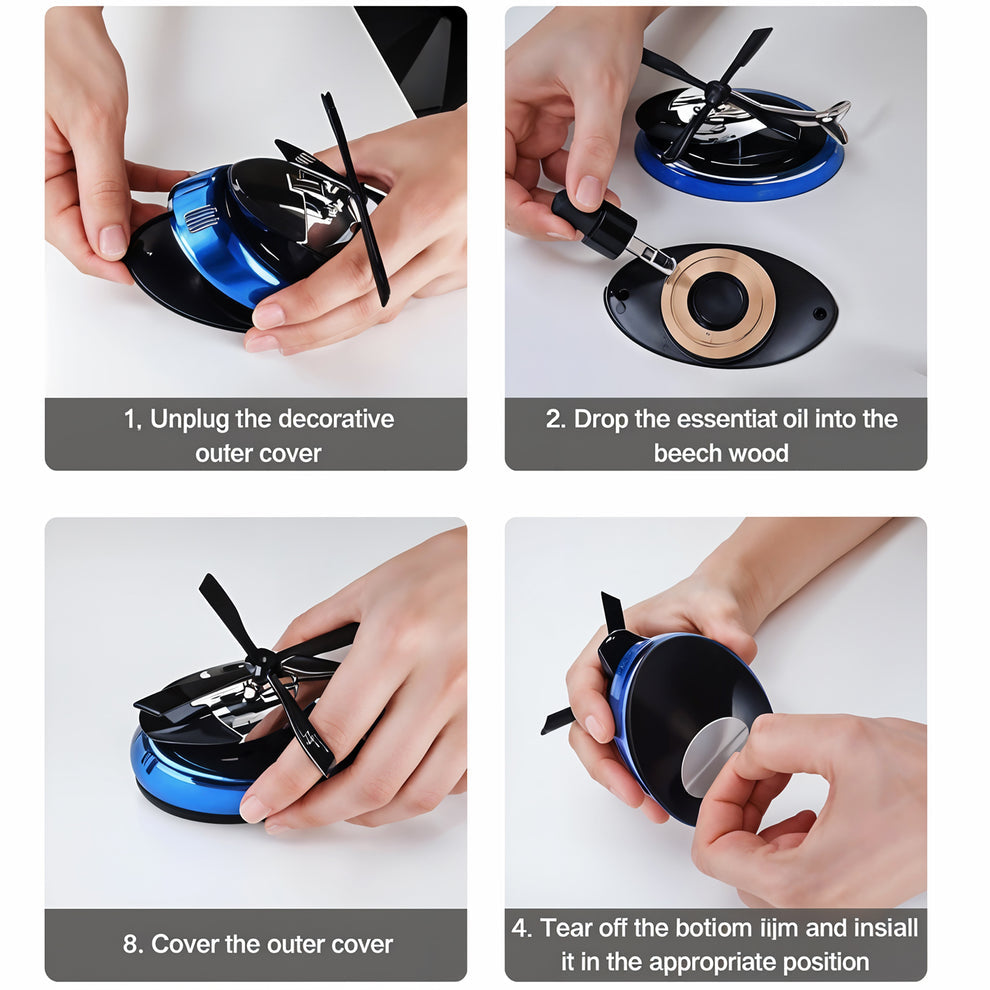 1, Unplug the decorative outer cover

2. Drop the essentiat oil into the beech wood

8. Cover the outer cover

4. Tear off the botiom iijm and insiall it in the appropriate position